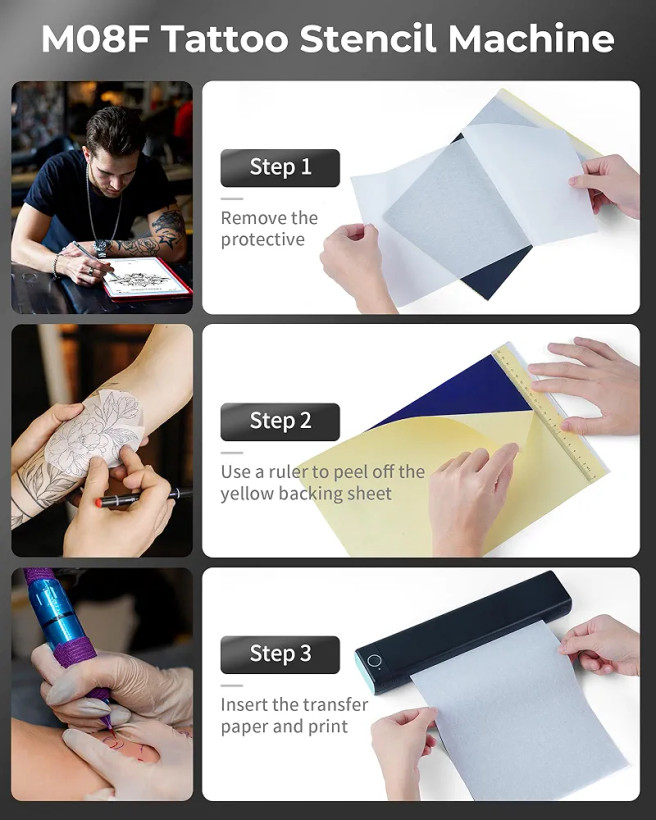 M08F Tattoo Stencil Machine

Step 1

Remove the protective

Step 2

Use a ruler to peel off the yellow backing sheet

Step 3

Insert the transfer paper and print